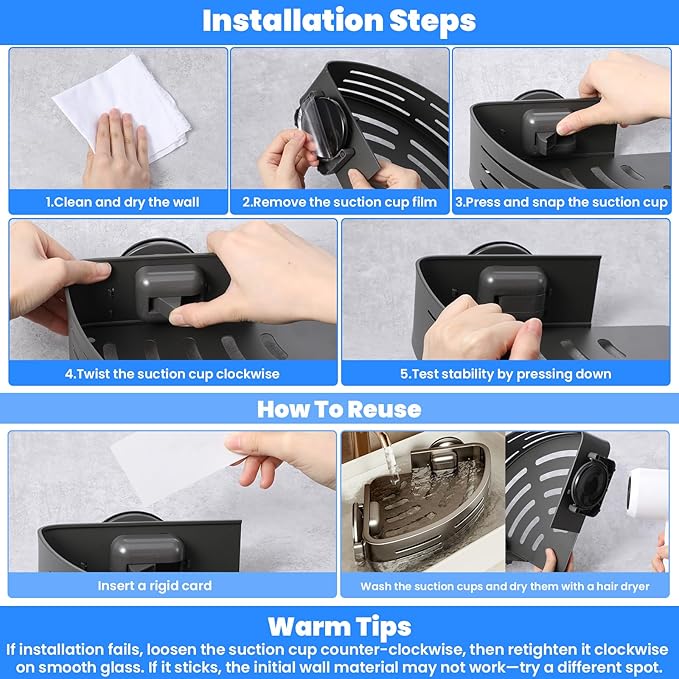 Installation Steps

1.Clean and dry the wall

2.Remove the suction cup film

3.Press and snap the suction cup

4.Twist the suction cup clockwise

5.Test stability by pressing down

How To Reuse

Insert a rigid card

Wash the suction cups and dry them with a hair dryer

Warm Tips

If installation fails, loosen the suction cup counter-clockwise, then retighten it clockwise on smooth glass. If it sticks, the initial wall material may not work—try a different spot.