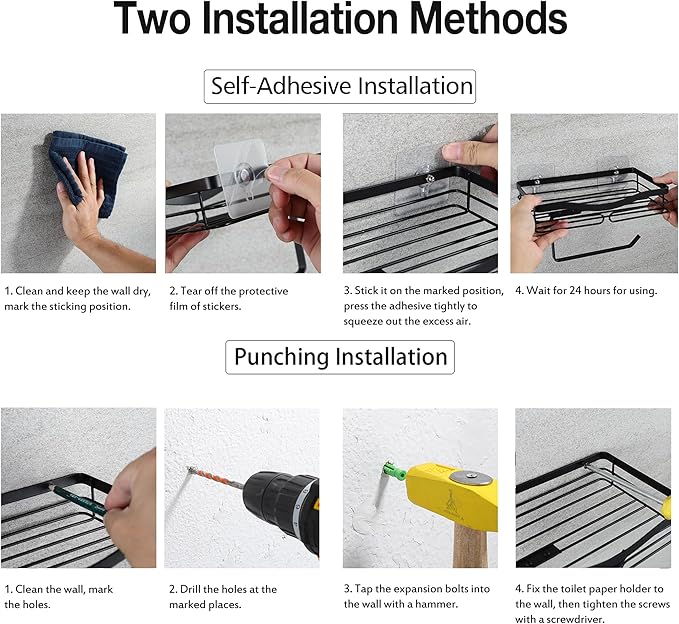 Two Installation Methods

Self-Adhesive Installation

1. Clean and keep the wall dry, mark the sticking position.

2. Tear off the protective film of stickers.

3. Stick it on the marked position, press the adhesive tightly to squeeze out the excess air.

4. Wait for 24 hours for using.

Punching Installation

1. Clean the wall, mark the holes.

2. Drill the holes at the marked places.

3. Tap the expansion bolts into the wall with a hammer.

4. Fix the toilet paper holder to the wall, then tighten the screws with a screwdriver.