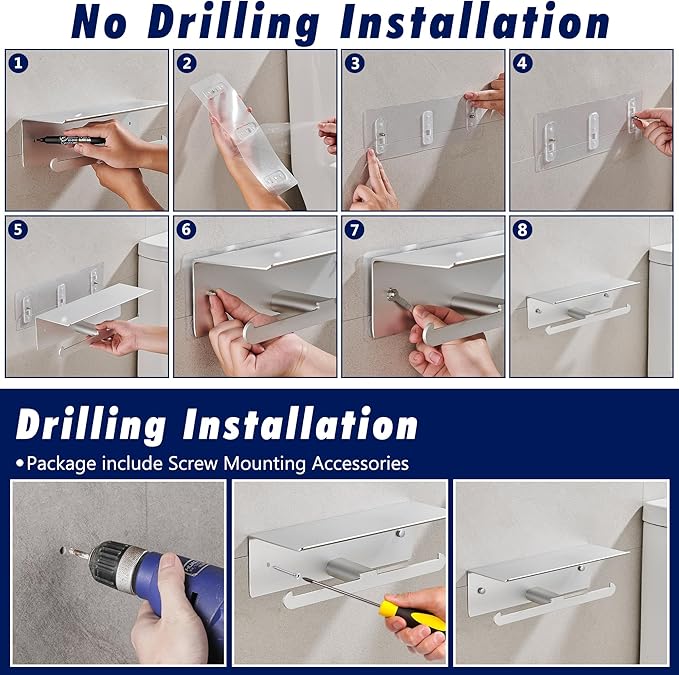 No Drilling Installation

1

2

3

4

5

6

7

8

Drilling Installation

• Package include Screw Mounting Accessories