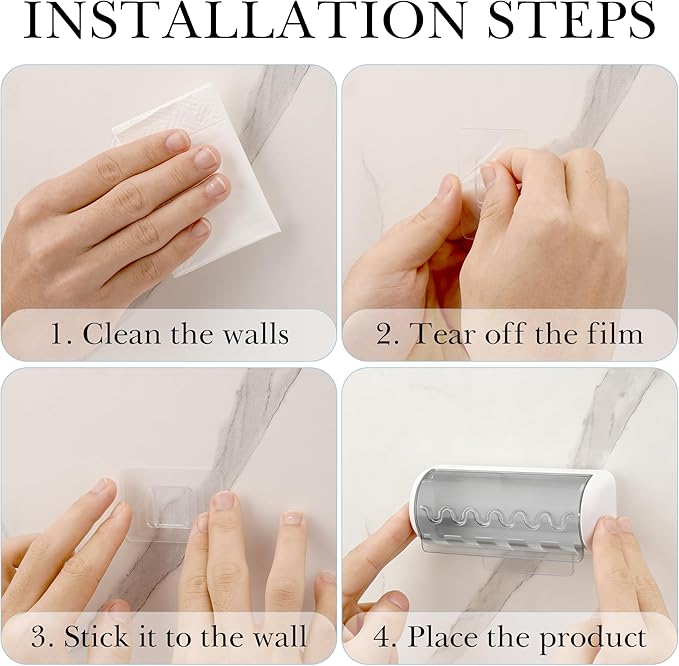 INSTALLATION STEPS

1. Clean the walls

2. Tear off the film

3. Stick it to the wall

4. Place the product