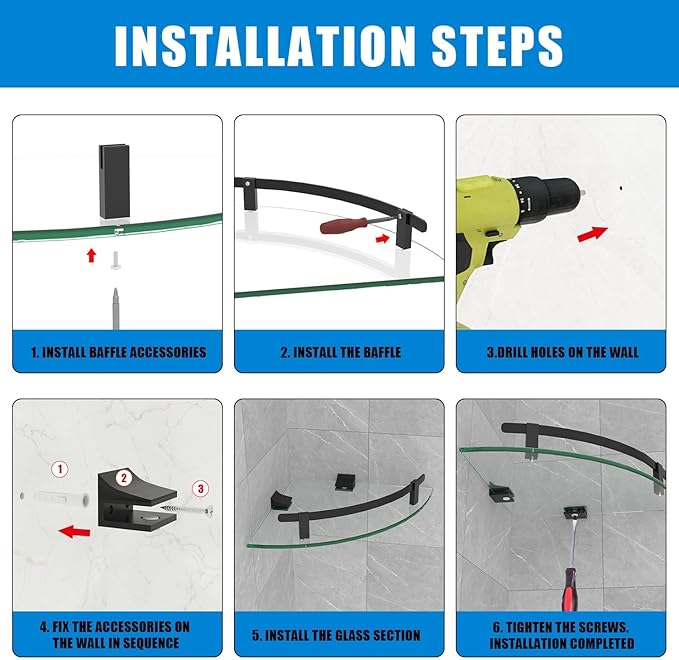 INSTALLATION STEPS

1. INSTALL BAFFLE ACCESSORIES

2. INSTALL THE BAFFLE

3.DRILL HOLES ON THE WALL

1
2
3

4. FIX THE ACCESSORIES ON THE WALL IN SEQUENCE

5. INSTALL THE GLASS SECTION

6. TIGHTEN THE SCREWS. INSTALLATION COMPLETED