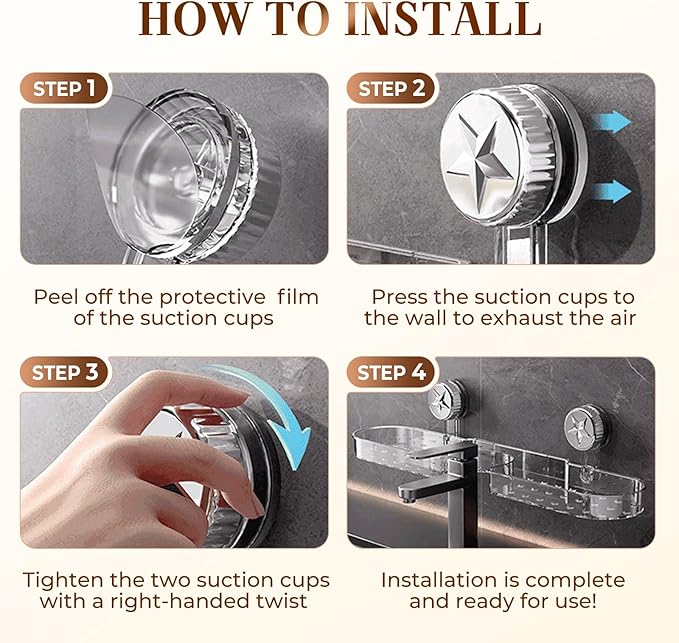 HOW TO INSTALL

STEP 1

Peel off the protective film of the suction cups

STEP 2

Press the suction cups to the wall to exhaust the air

STEP 3

Tighten the two suction cups with a right-handed twist

STEP 4

Installation is complete and ready for use!