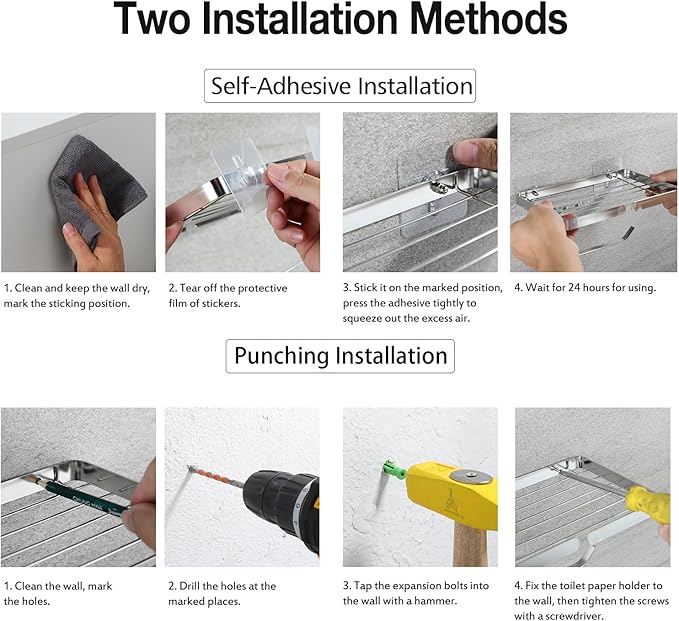 Two Installation Methods

Self-Adhesive Installation

1. Clean and keep the wall dry, mark the sticking position.

2. Tear off the protective film of stickers.

3. Stick it on the marked position, press the adhesive tightly to squeeze out the excess air.

4. Wait for 24 hours for using.

Punching Installation

1. Clean the wall, mark the holes.

2. Drill the holes at the marked places.

3. Tap the expansion bolts into the wall with a hammer.

4. Fix the toilet paper holder to the wall, then tighten the screws with a screwdriver.