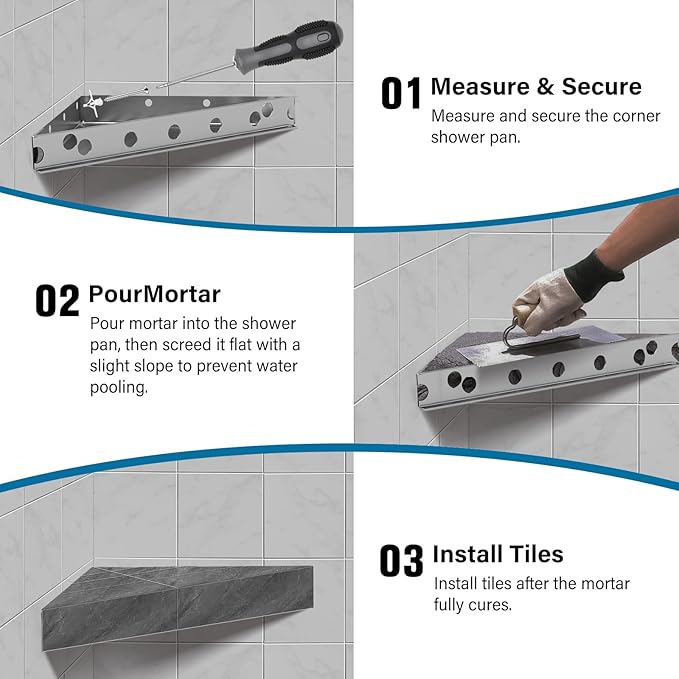 01 Measure & Secure

Measure and secure the corner shower pan.

02 PourMortar

Pour mortar into the shower pan, then screed it flat with a slight slope to prevent water pooling.

03 Install Tiles

Install tiles after the mortar fully cures.