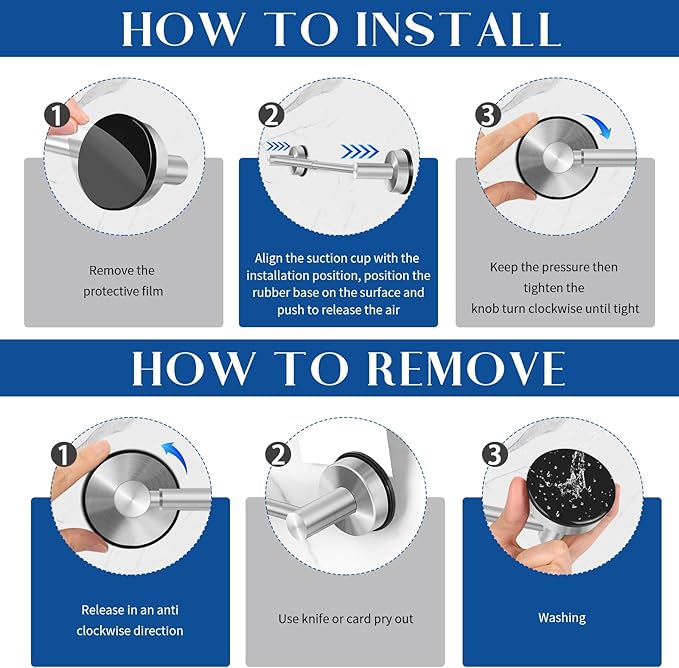 HOW TO INSTALL

1

Remove the protective film

2

Align the suction cup with the installation position, position the rubber base on the surface and push to release the air

3

Keep the pressure then tighten the knob turn clockwise until tight

HOW TO REMOVE

1

Release in an anti clockwise direction

2

Use knife or card pry out

3

Washing