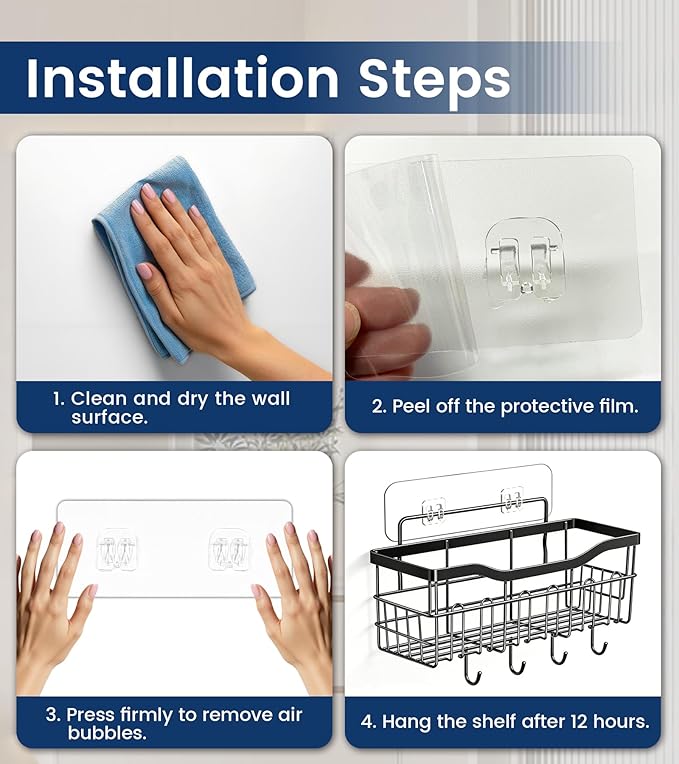 Installation Steps

1. Clean and dry the wall surface.

2. Peel off the protective film.

3. Press firmly to remove air bubbles.

4. Hang the shelf after 12 hours.