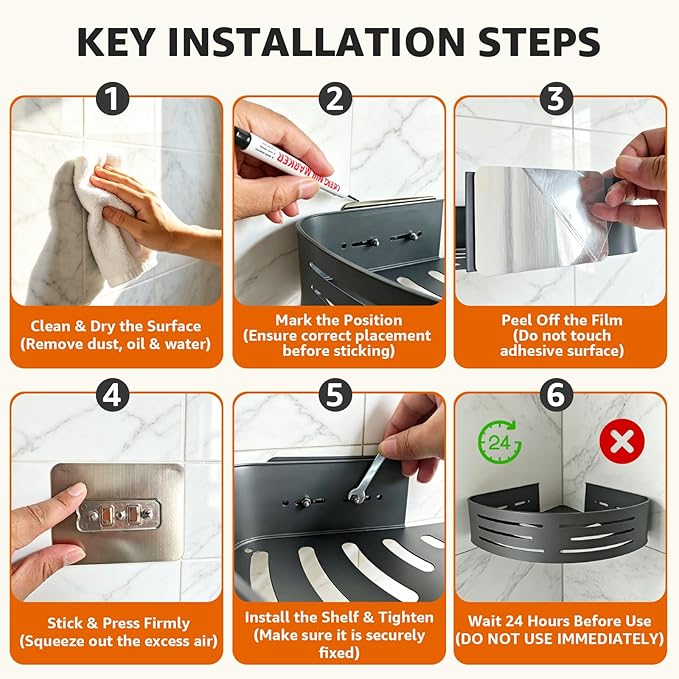 KEY INSTALLATION STEPS

1

Clean & Dry the Surface
(Remove dust, oil & water)

2

Mark the Position
(Ensure correct placement before sticking)

3

Peel Off the Film
(Do not touch adhesive surface)

4

Stick & Press Firmly
(Squeeze out the excess air)

5

Install the Shelf & Tighten
(Make sure it is securely fixed)

6

24

Wait 24 Hours Before Use
(DO NOT USE IMMEDIATELY)