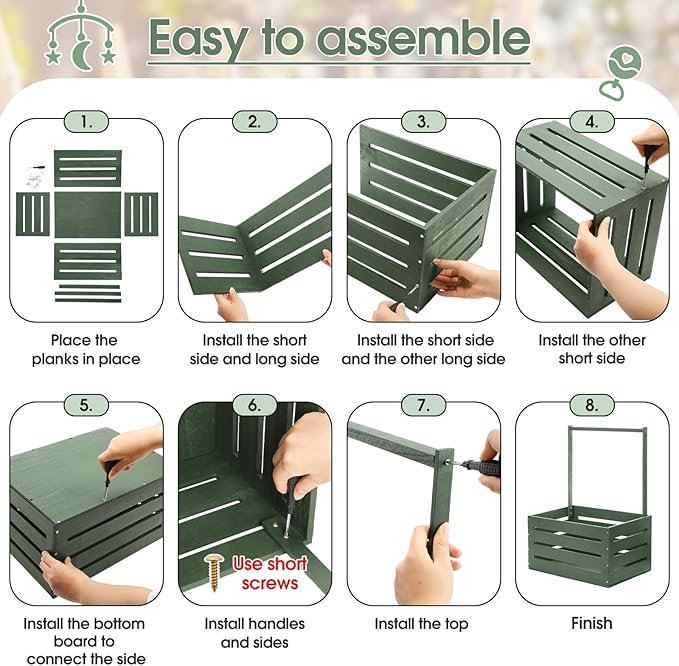 Easy to assemble

1.

Place the planks in place

2.

Install the short side and long side

3.

Install the short side and the other long side

4.

Install the other short side

5.

Install the bottom board to connect the side

6.

Use short screws

Install handles and sides

7.

Install the top

8.

Finish