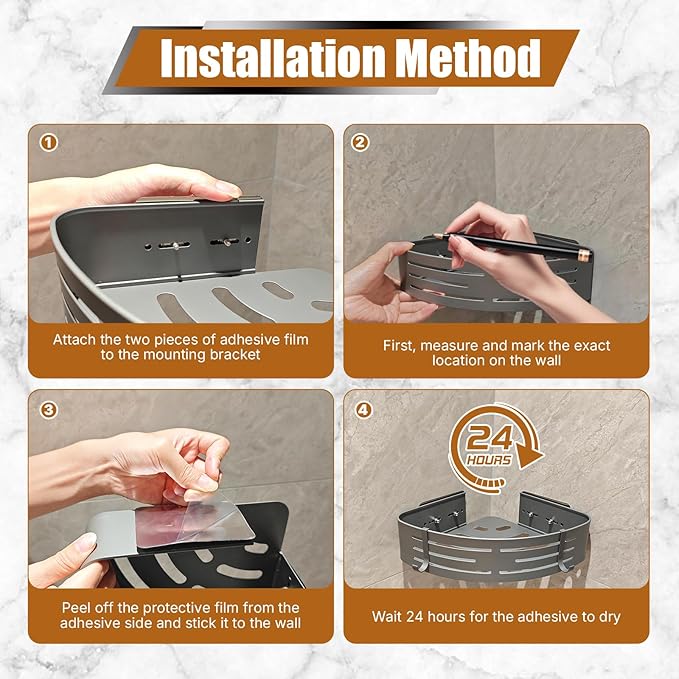 Installation Method

①

Attach the two pieces of adhesive film to the mounting bracket

②

First, measure and mark the exact location on the wall

③

Peel off the protective film from the adhesive side and stick it to the wall

④

24 HOURS

Wait 24 hours for the adhesive to dry