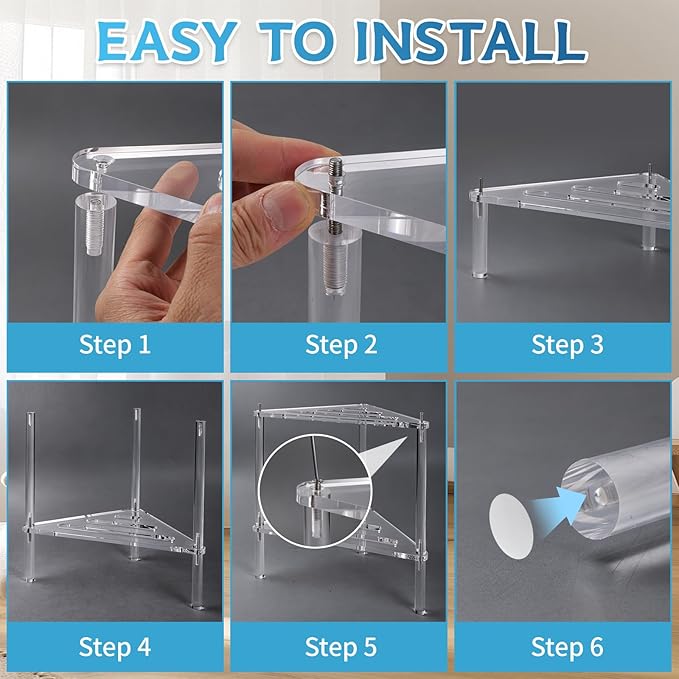 EASY TO INSTALL

Step 1

Step 2

Step 3

Step 4

Step 5

Step 6