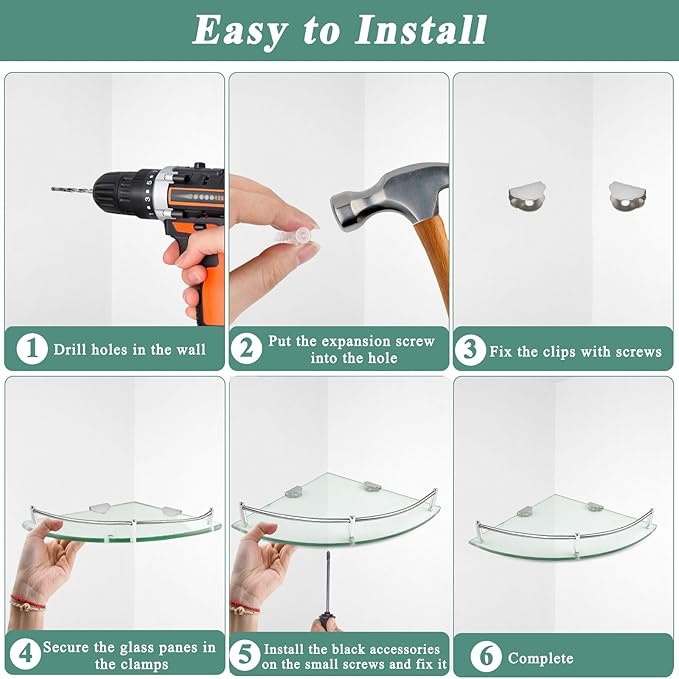 Easy to Install

1 Drill holes in the wall

2 Put the expansion screw into the hole

3 Fix the clips with screws

4 Secure the glass panes in the clamps

5 Install the black accessories on the small screws and fix it

6 Complete