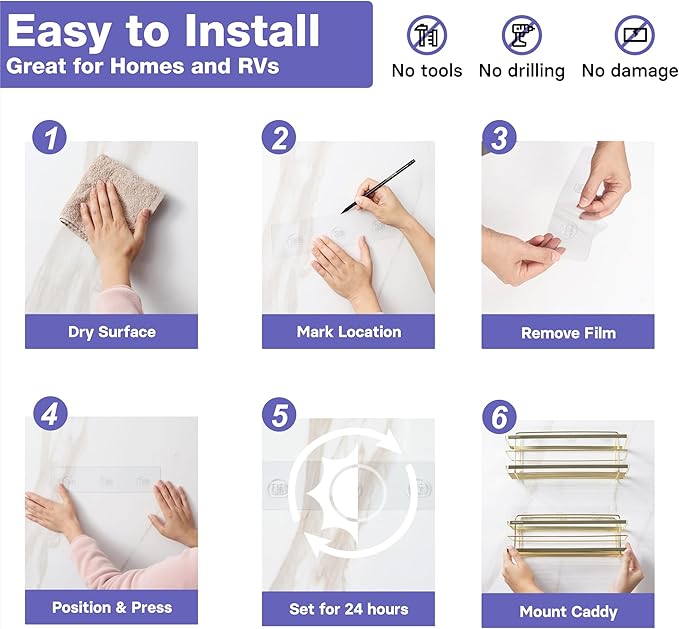 Easy to Install
Great for Homes and RVs

No tools

No drilling

No damage

1
Dry Surface

2
Mark Location

3
Remove Film

4
Position & Press

5
Set for 24 hours

6
Mount Caddy