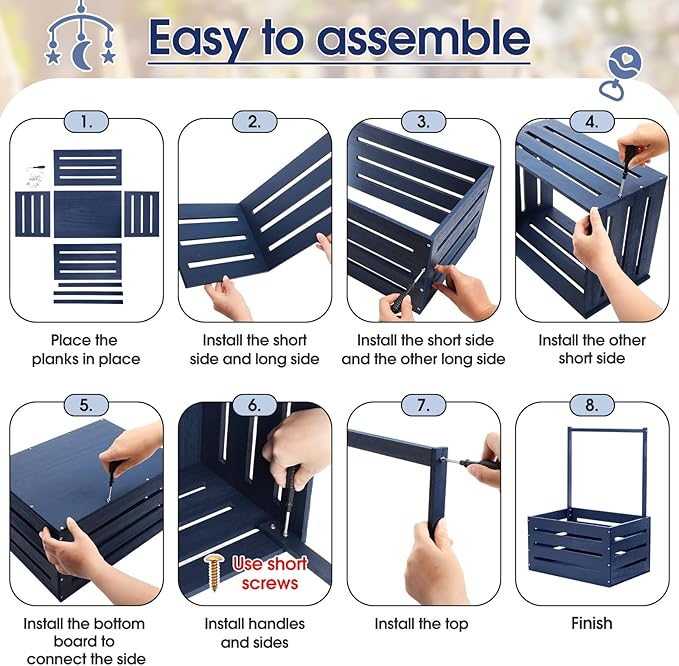 Easy to assemble

1.

Place the planks in place

2.

Install the short side and long side

3.

Install the short side and the other long side

4.

Install the other short side

5.

Install the bottom board to connect the side

6.

Use short screws

Install handles and sides

7.

Install the top

8.

Finish