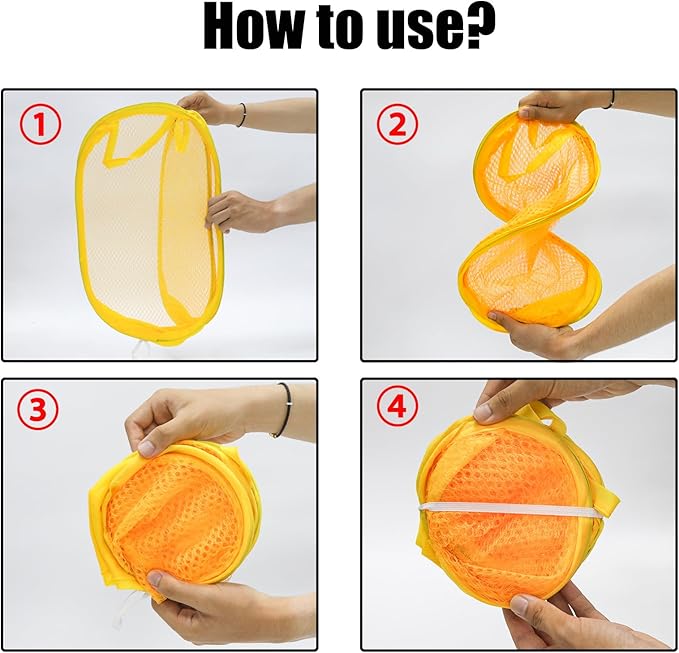 How to use?

1

2

3

4