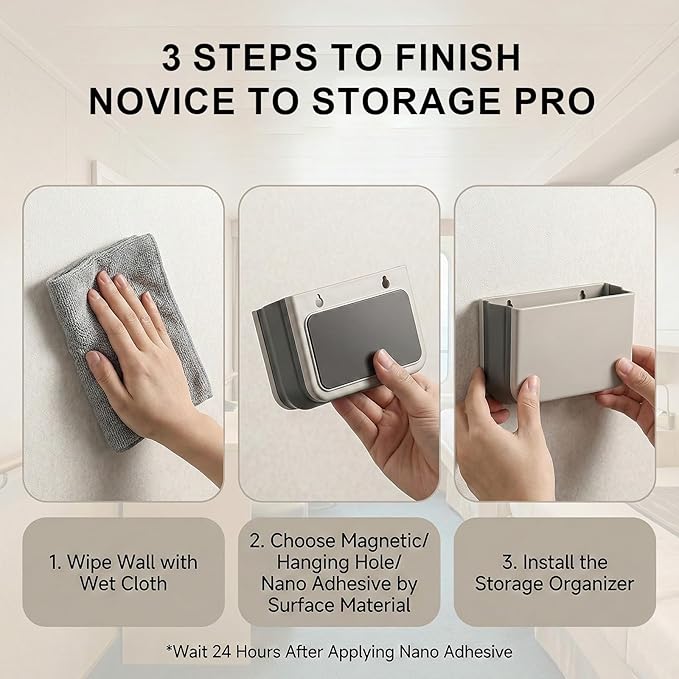 3 STEPS TO FINISH
NOVICE TO STORAGE PRO

1. Wipe Wall with Wet Cloth

2. Choose Magnetic/ Hanging Hole/ Nano Adhesive by Surface Material

3. Install the Storage Organizer

*Wait 24 Hours After Applying Nano Adhesive