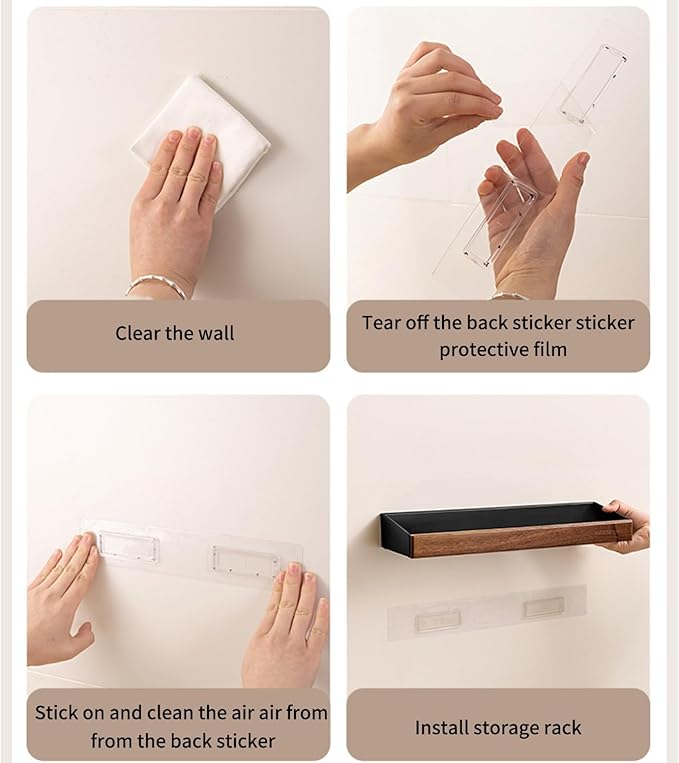 Clear the wall

Tear off the back sticker sticker protective film

Stick on and clean the air air from from the back sticker

Install storage rack