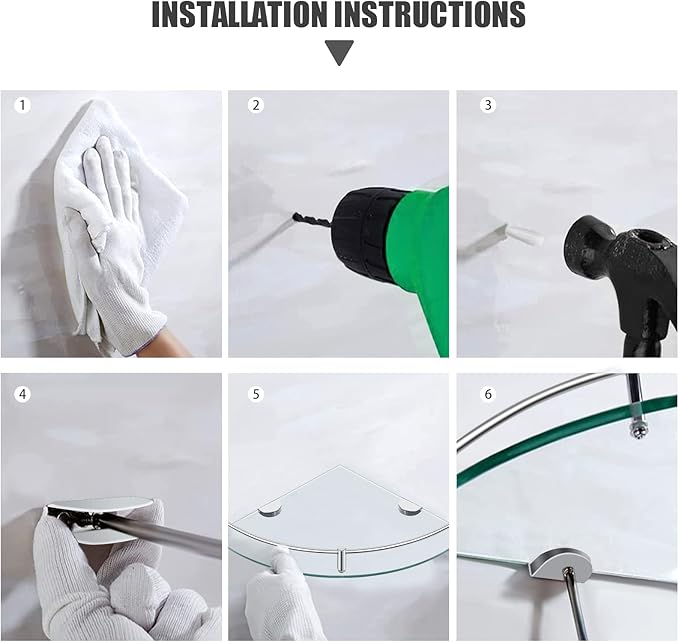 INSTALLATION INSTRUCTIONS

1

2

3

4

5

6