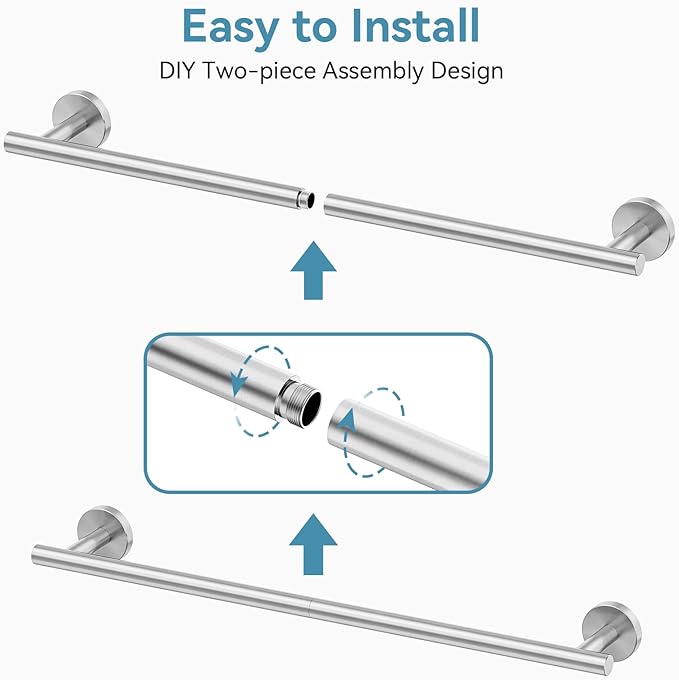 Easy to Install

DIY Two-piece Assembly Design