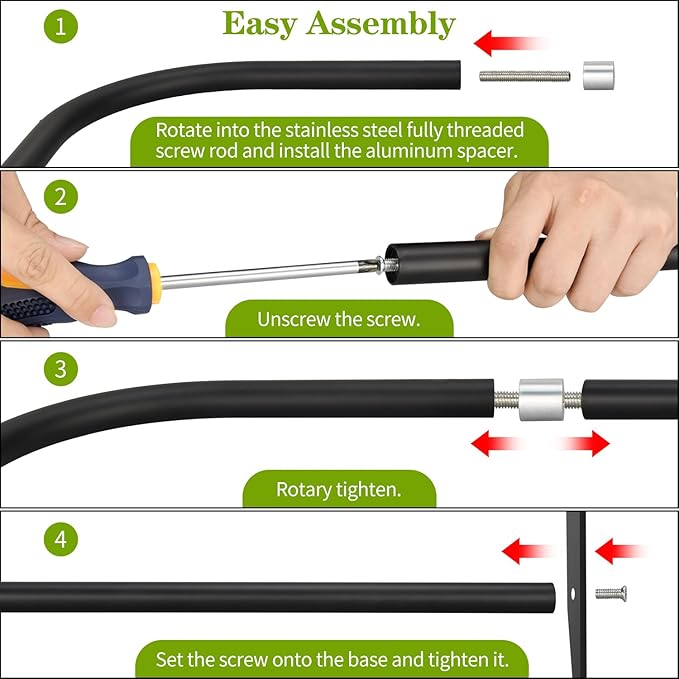 1

Easy Assembly

Rotate into the stainless steel fully threaded screw rod and install the aluminum spacer.

2

Unscrew the screw.

3

Rotary tighten.

4

Set the screw onto the base and tighten it.