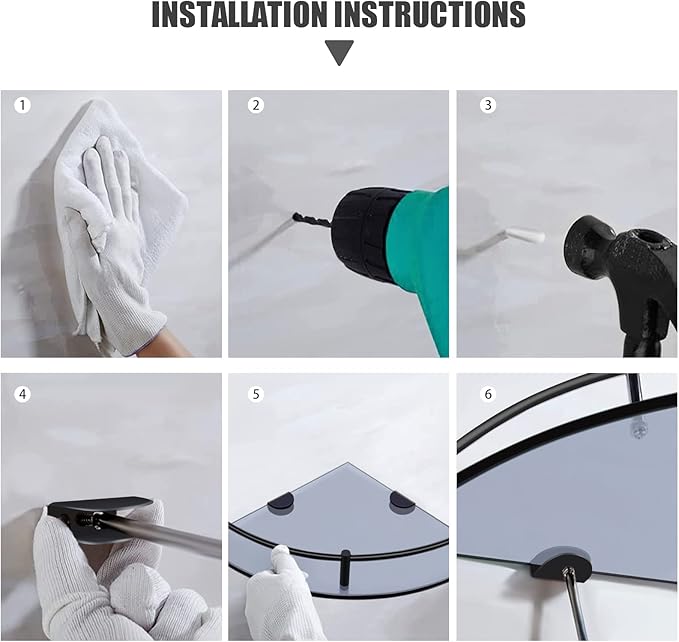 INSTALLATION INSTRUCTIONS

1

2

3

4

5

6